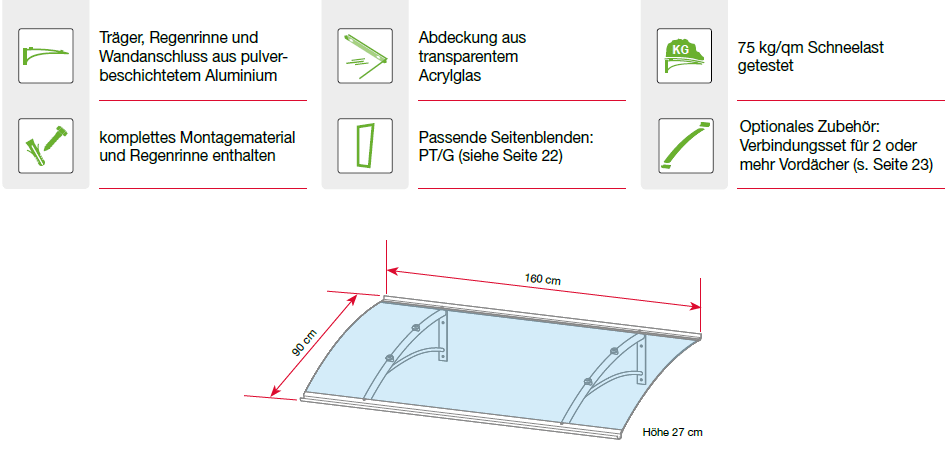 Träger, Regenrinne und Wandanschluss aus pulverbeschichtetem Aluminium

komplettes Montagematerial und Regenrinne enthalten

Abdeckung aus transparentem Acrylglas

Passende Seitenblenden: PT/G (siehe Seite 22)

KG

75 kg/qm Schneelast getestet

Optionales Zubehör: Verbindungsset für 2 oder mehr Vordächer (s. Seite 23)

160 cm

90 cm

Höhe 27 cm