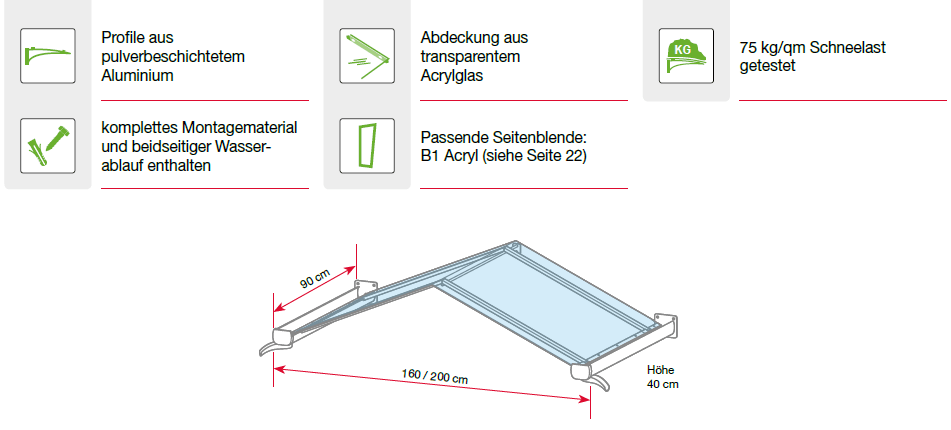 Profile aus pulverbeschichtetem Aluminium

komplettes Montagematerial und beidseitiger Wasserablauf enthalten

Abdeckung aus transparentem Acrylglas

Passende Seitenblende: B1 Acryl (siehe Seite 22)

KG

75 kg/qm Schneelast getestet

90 cm

160 / 200 cm

Höhe 40 cm